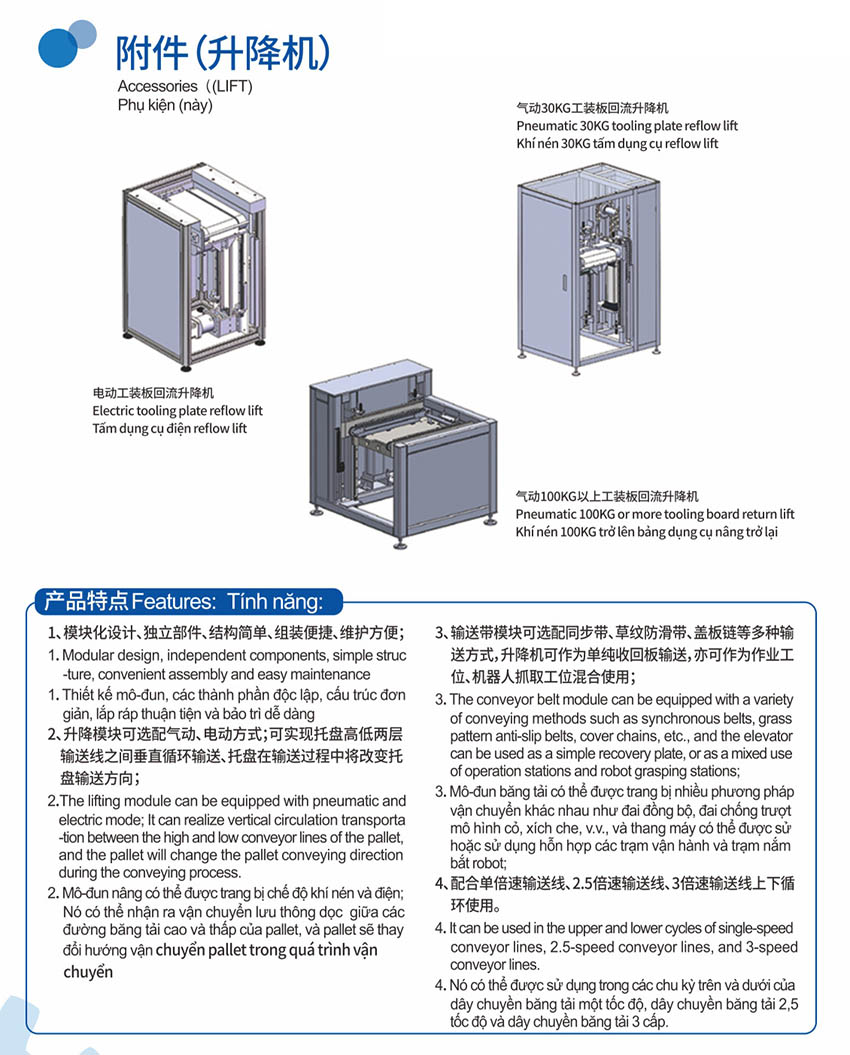 附件(升降机)
Accessories（(LIFT)
Phụ kiện (này)

气动30KG工装板回流升降机
Pneumatic 30KG tooling plate reflow lift
Khí nén 30KG tấm dụng cụ reflow lift

电动工装板回流升降机
Electric tooling plate reflow lift
Tấm dụng cụ điện reflow lift

气动100KG以上工装板回流升降机
Pneumatic 100KG or more tooling board return lift
Khí nén 100KG trở lên bảng dụng cụ nâng trở lại

产品特点Features: Tính năng:

1、模块化设计、独立部件、结构简单、组装便捷、维护方便；
1. Modular design, independent components, simple structure, convenient assembly and easy maintenance
1. Thiết kế mô-đun, các thành phần độc lập, cấu trúc đơn giản, lắp ráp thuận tiện và bảo trì dễ dàng
2、升降模块可选配气动、电动方式；可实现托盘高低两层输送线之间垂直循环输送、托盘在输送过程中将改变托盘输送方向；
2.The lifting module can be equipped with pneumatic and electric mode; It can realize vertical circulation transportation between the high and low conveyor lines of the pallet, and the pallet will change the pallet conveying direction during the conveying process.
2. Mô-đun nâng có thể được trang bị chế độ khí nén và điện; Nó có thể nhận ra vận chuyển lưu thông dọc giữa các đường băng tải cao và thấp của pallet, và pallet sẽ thay đổi hướng vận chuyển pallet trong quá trình vận chuyển

3、输送带模块可选配同步带、草纹防滑带、盖板链等多种输送方式，升降机可作为单纯收回板输送，亦可作为作业工位、机器人抓取工位混合使用；
3. The conveyor belt module can be equipped with a variety of conveying methods such as synchronous belts, grass pattern anti-slip belts, cover chains, etc., and the elevator can be used as a simple recovery plate, or as a mixed use of operation stations and robot grasping stations;
3. Mô-đun băng tải có thể được trang bị nhiều phương pháp vận chuyển khác nhau như đai đồng bộ, đai chống trượt mô hình cỏ, xích che, v.v., và thang máy có thể được sử hoặc sử dụng hỗn hợp các trạm vận hành và trạm nắm bắt robot;
4、配合单倍速输送线、2.5倍速输送线、3倍速输送线上下循环使用。
4. It can be used in the upper and lower cycles of single-speed conveyor lines, 2.5-speed conveyor lines, and 3-speed conveyor lines.
4. Nó có thể được sử dụng trong các chu kỳ trên và dưới của dây chuyền băng tải một tốc độ, dây chuyền băng tải 2,5 tốc độ và dây chuyền băng tải 3 cấp.