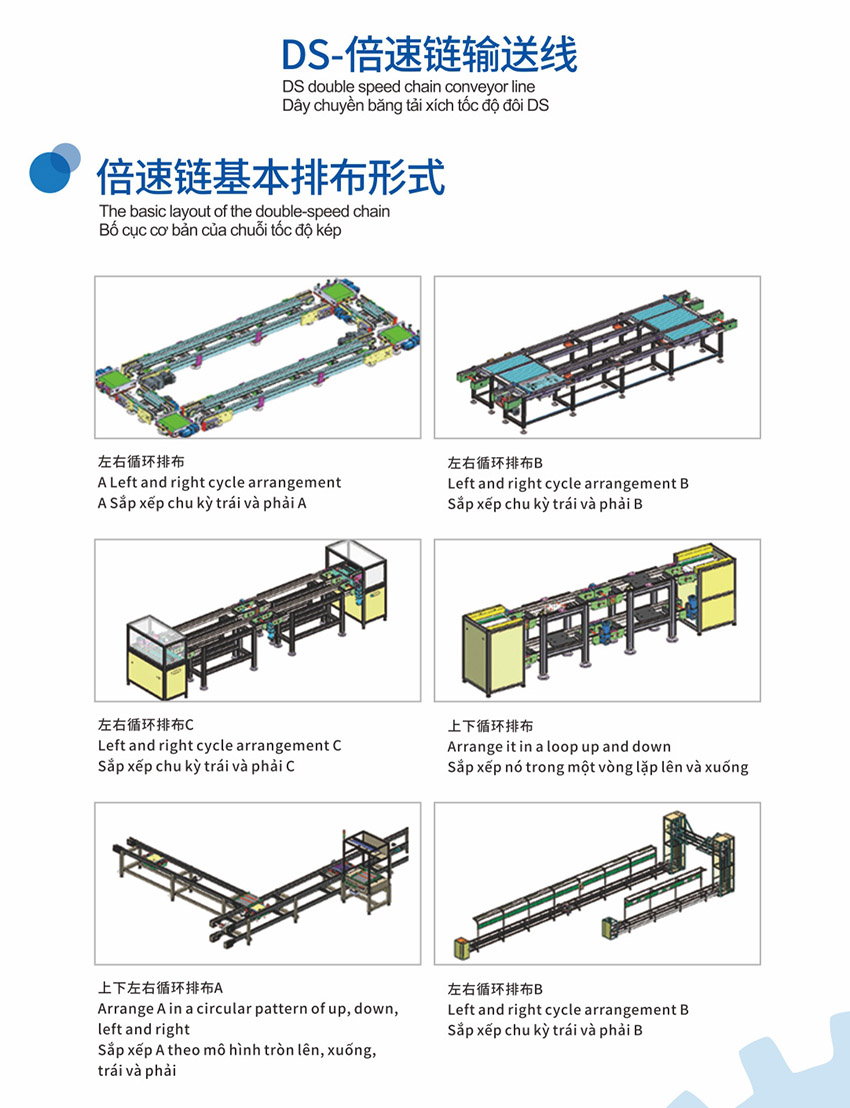 DS-倍速链输送线
DS double speed chain conveyor line
Dây chuyền băng tải xích tốc độ đôi DS

倍速链基本排布形式
The basic layout of the double-speed chain
Bố cục cơ bản của chuỗi tốc độ kép

左右循环排布
A Left and right cycle arrangement
A Sắp xếp chu kỳ trái và phải A

左右循环排布B
Left and right cycle arrangement B
Sắp xếp chu kỳ trái và phải B

左右循环排布C
Left and right cycle arrangement C
Sắp xếp chu kỳ trái và phải C

上下循环排布
Arrange it in a loop up and down
Sắp xếp nó trong một vòng lặp lên và xuống

上下左右循环排布A
Arrange A in a circular pattern of up, down, left and right
Sắp xếp A theo mô hình tròn lên, xuống, trái và phải

左右循环排布B
Left and right cycle arrangement B
Sắp xếp chu kỳ trái và phải B